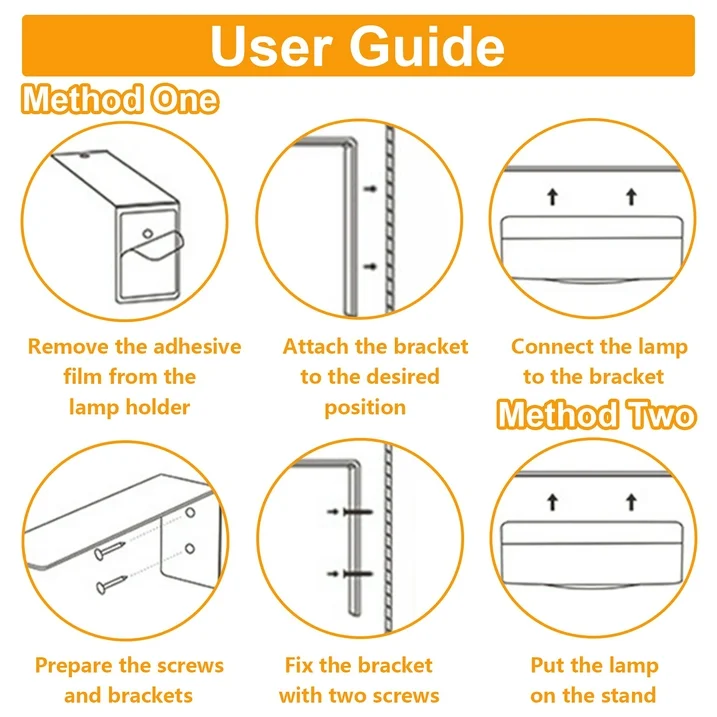 User Guide

Method One

Remove the adhesive film from the lamp holder

Attach the bracket to the desired position

Connect the lamp to the bracket

Method Two

Prepare the screws and brackets

Fix the bracket with two screws

Put the lamp on the stand