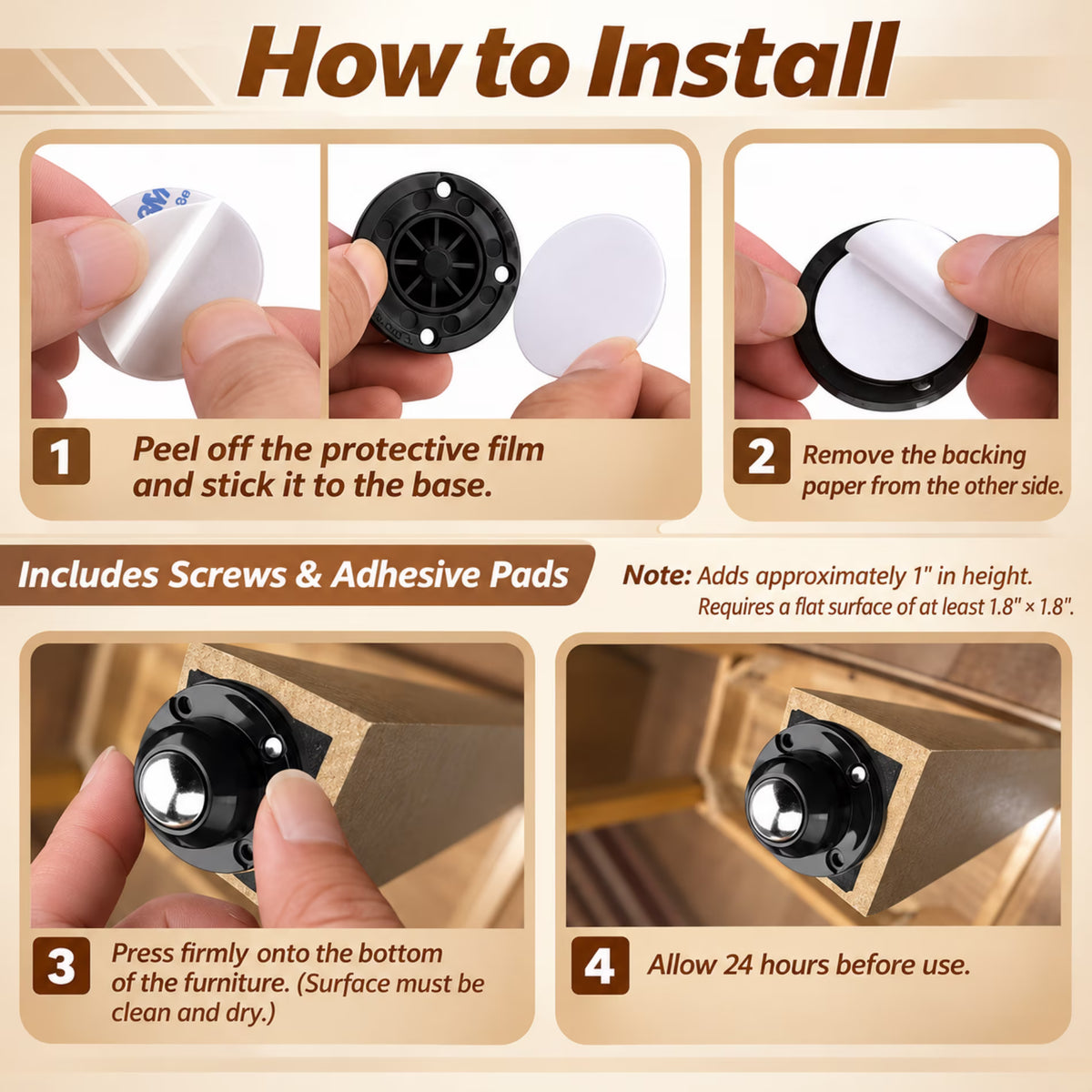 How to Install

1

Peel off the protective film and stick it to the base.

2

Remove the backing paper from the other side.

Includes Screws & Adhesive Pads

Note: Adds approximately 1" in height. Requires a flat surface of at least 1.8" × 1.8".

3

Press firmly onto the bottom of the furniture. (Surface must be clean and dry.)

4

Allow 24 hours before use.